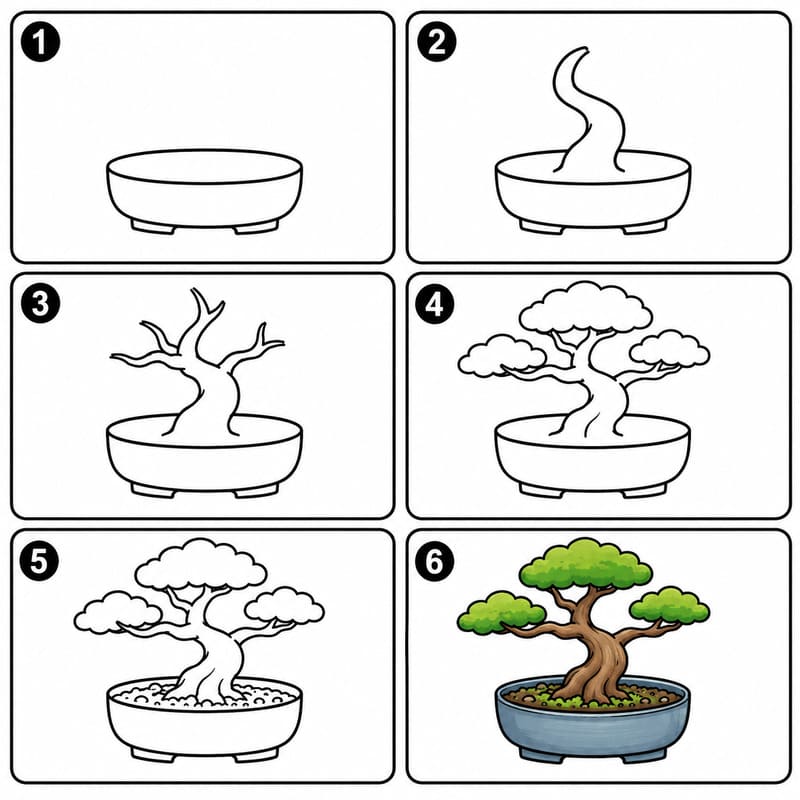 1
2
3
4
5
6