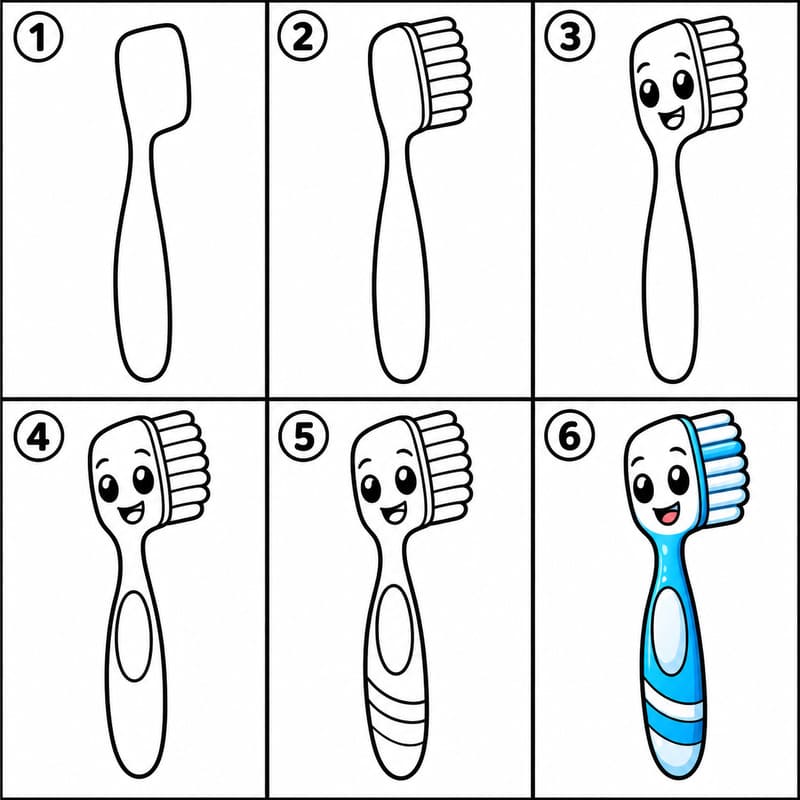 1
2
3
4
5
6