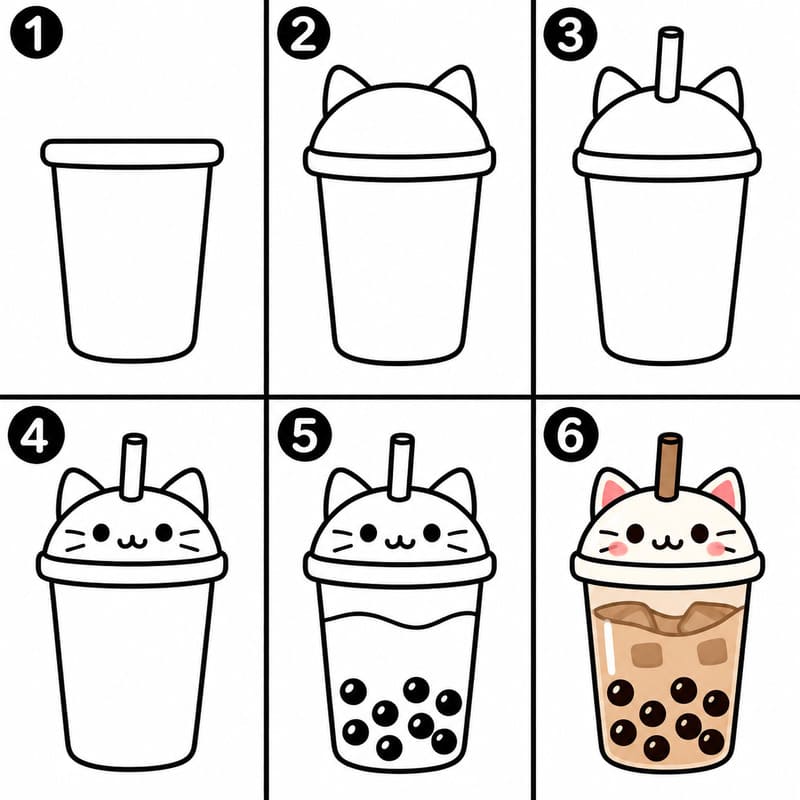 1
2
3
4
5
6