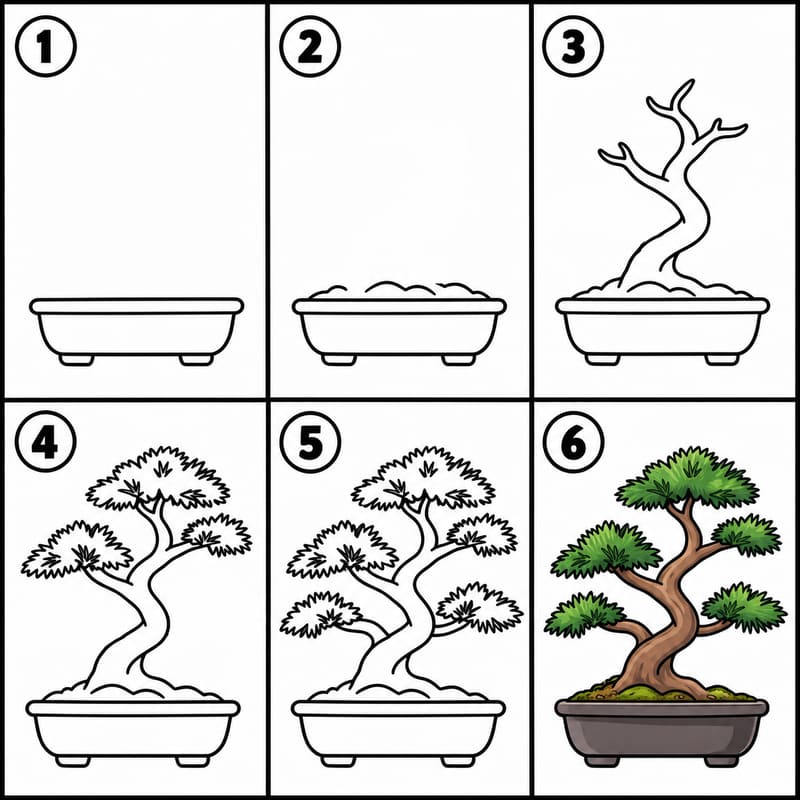 1
2
3
4
5
6