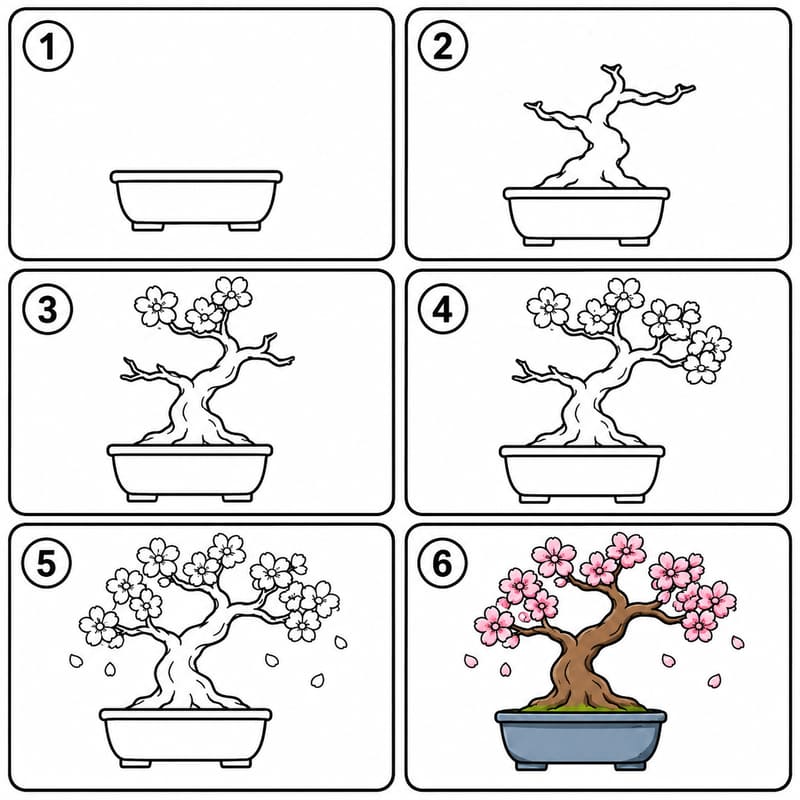 1

2

3

4

5

6