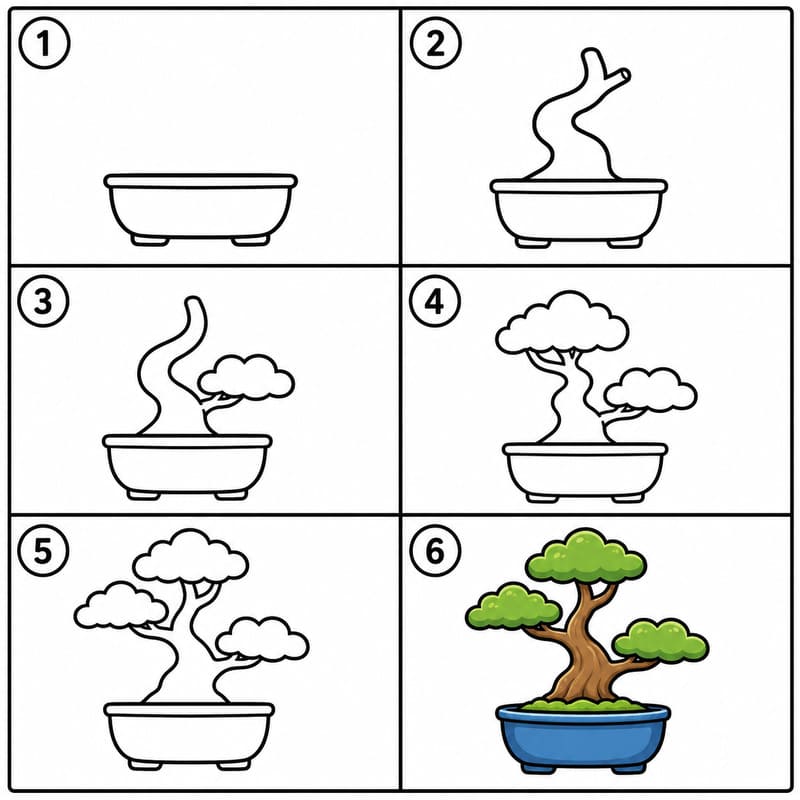 1

2

3

4

5

6