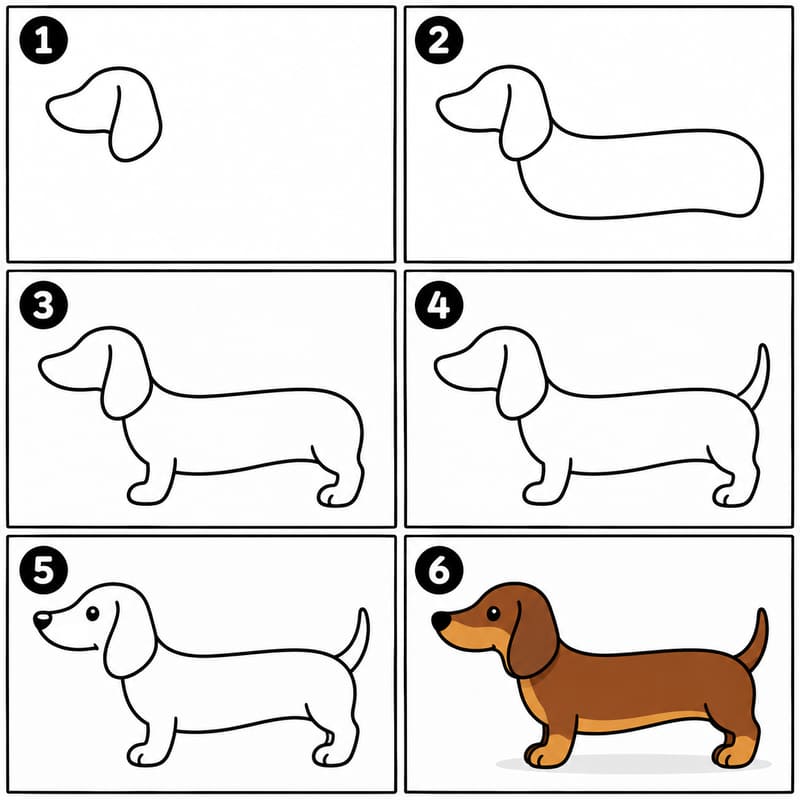 1
2
3
4
5
6