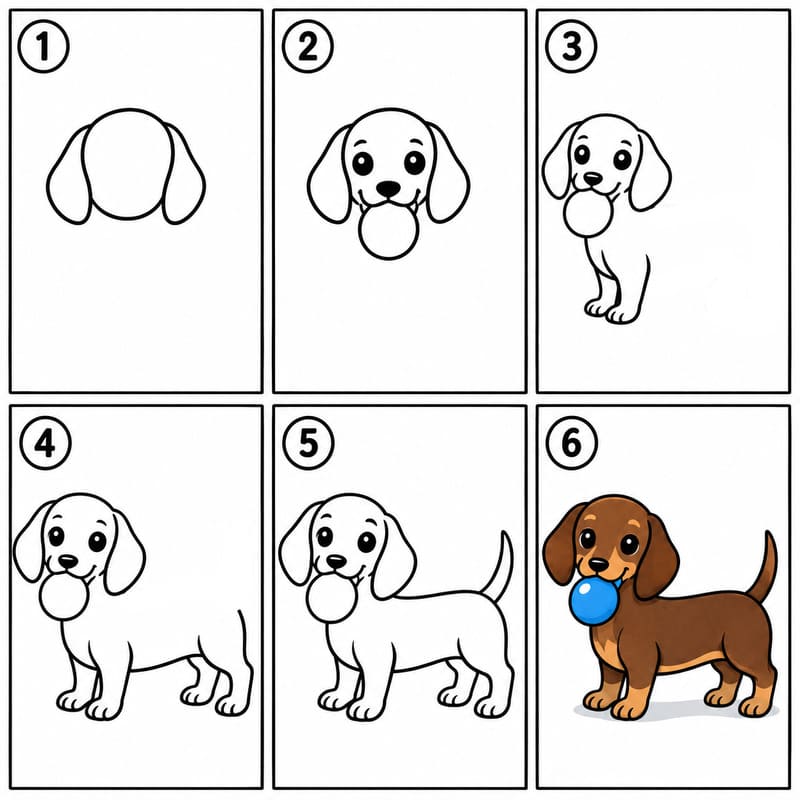 1

2

3

4

5

6