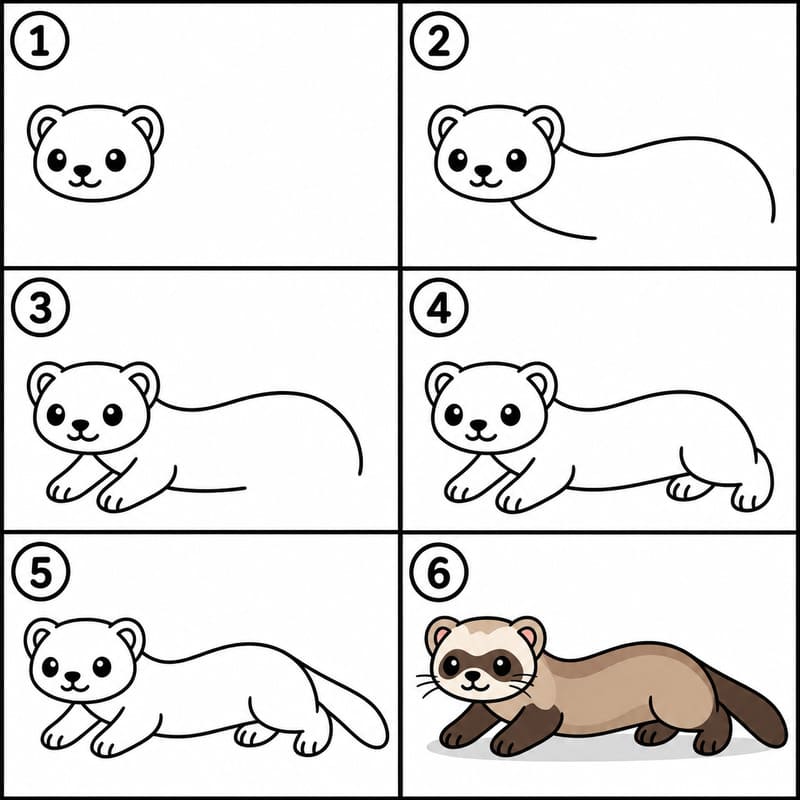 1

2

3

4

5

6