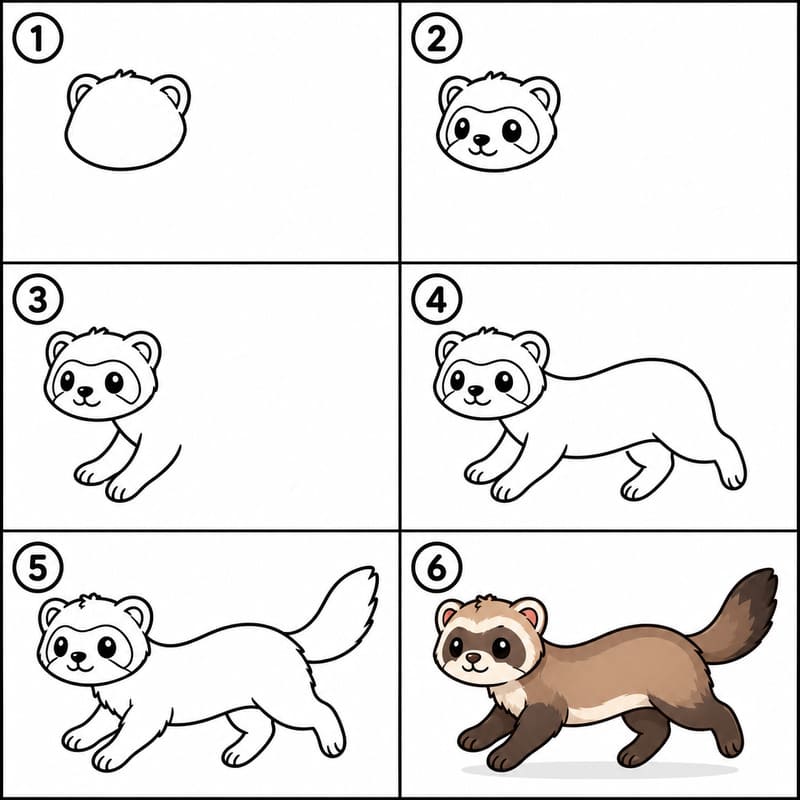 1
2
3
4
5
6