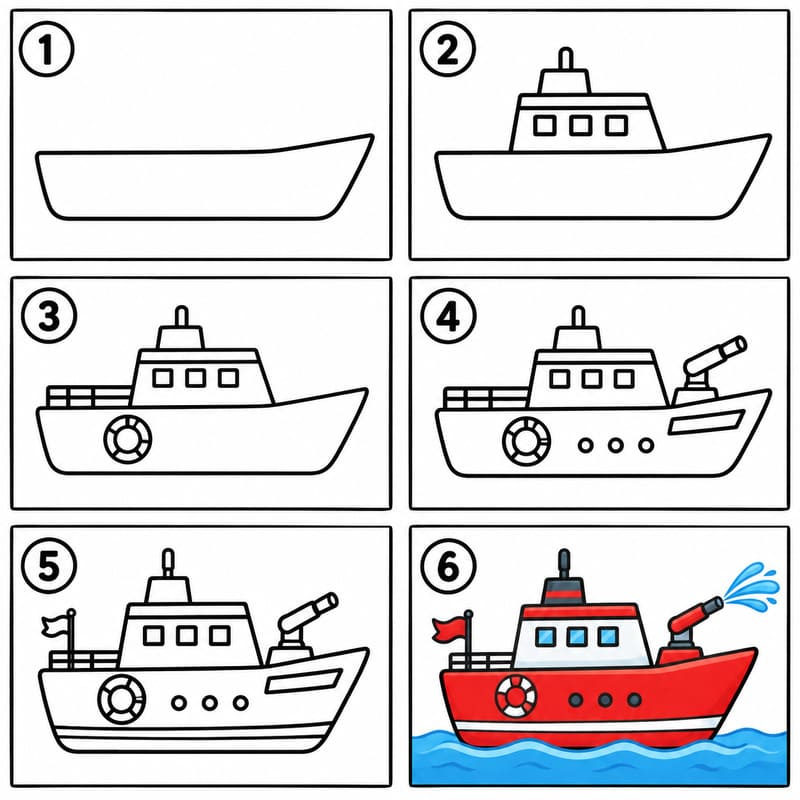 1

2

3

4

5

6