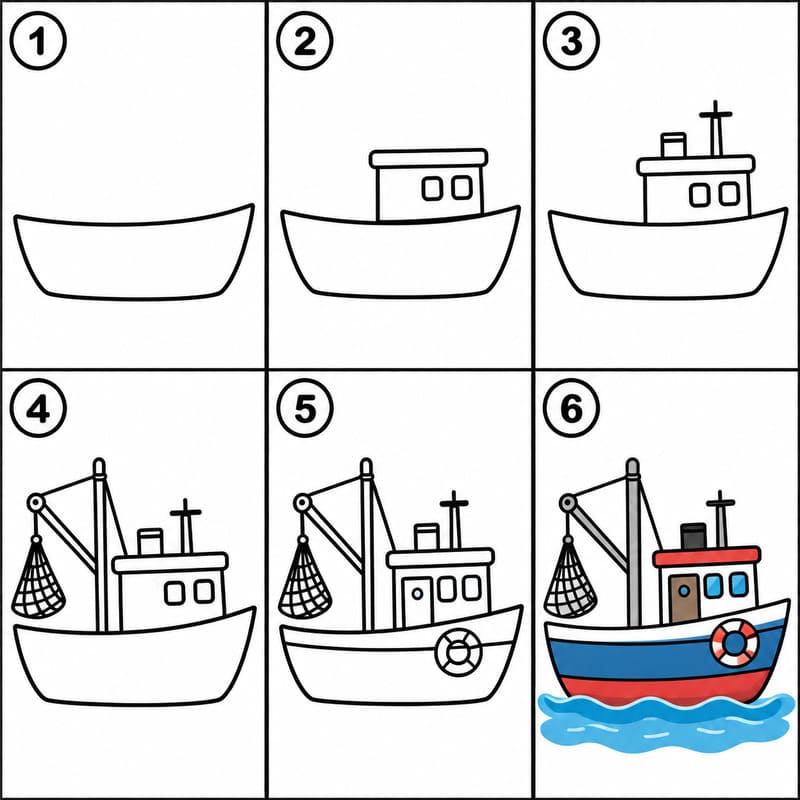 1

2

3

4

5

6