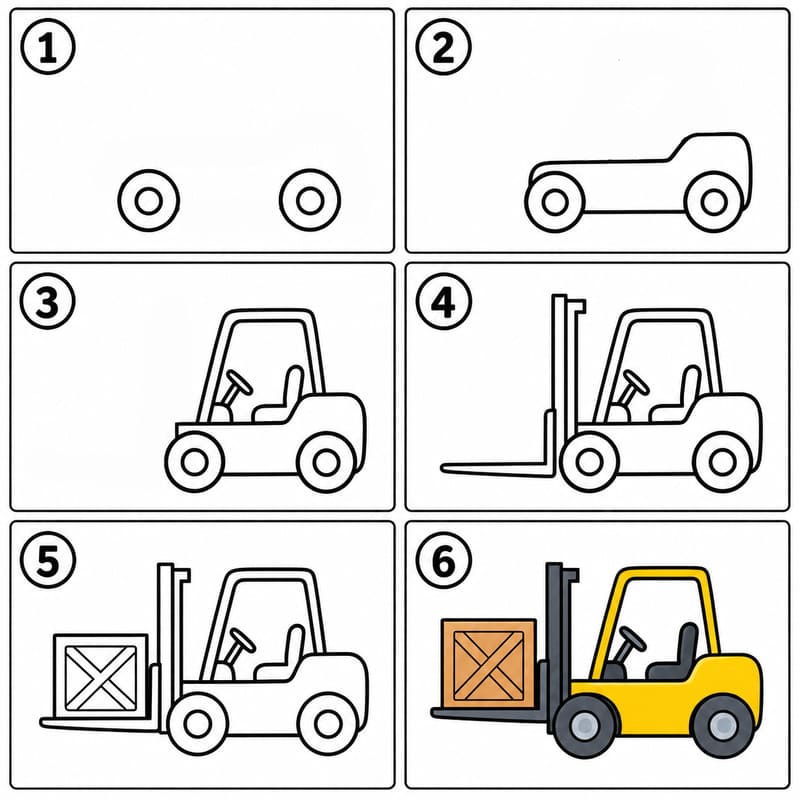 1

2

3

4

5

6