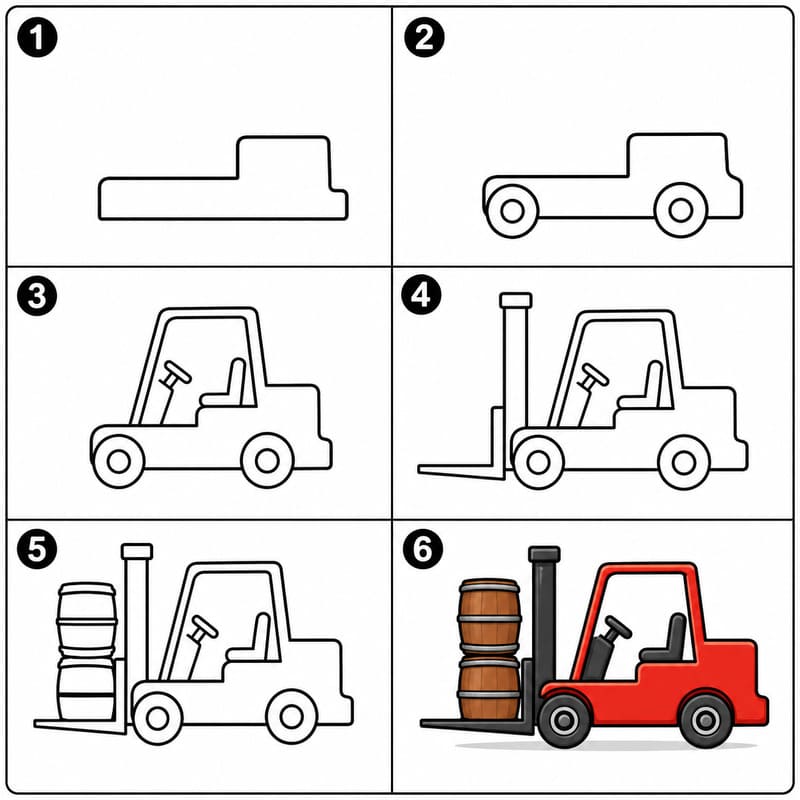 1

2

3

4

5

6