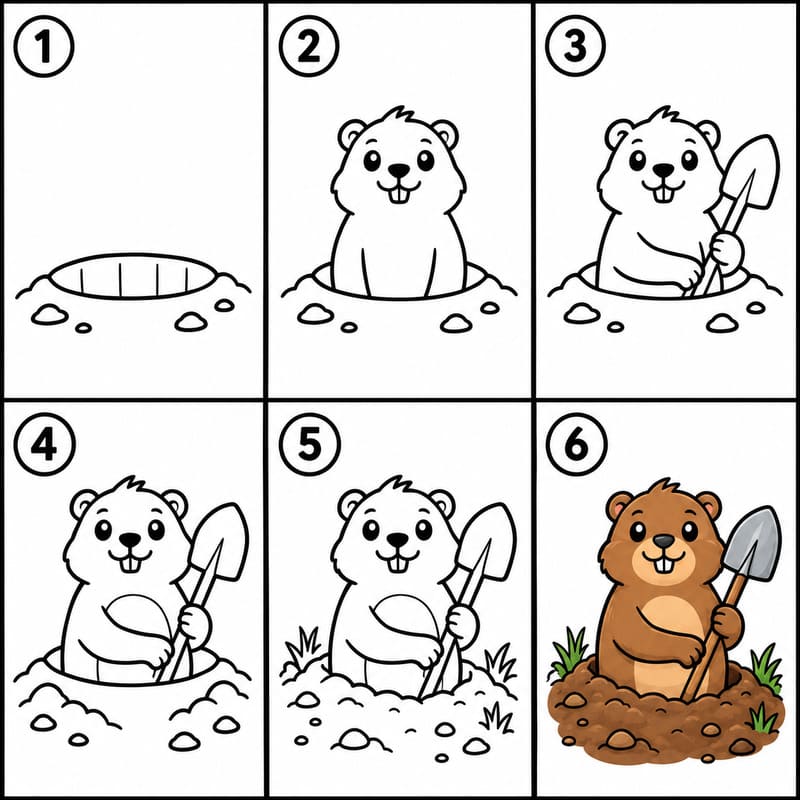 1
2
3
4
5
6