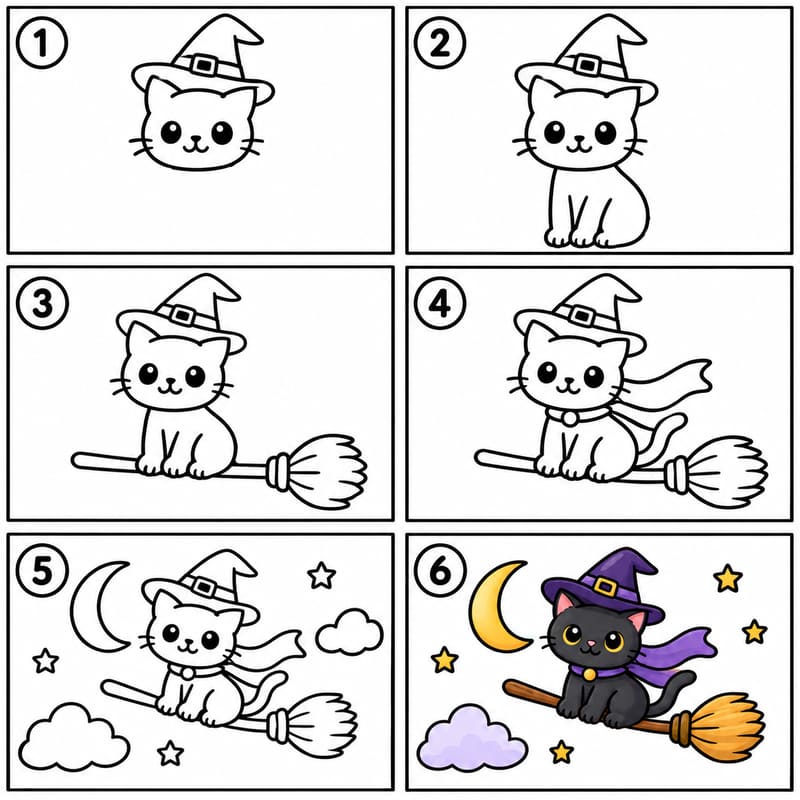 1

2

3

4

5

6