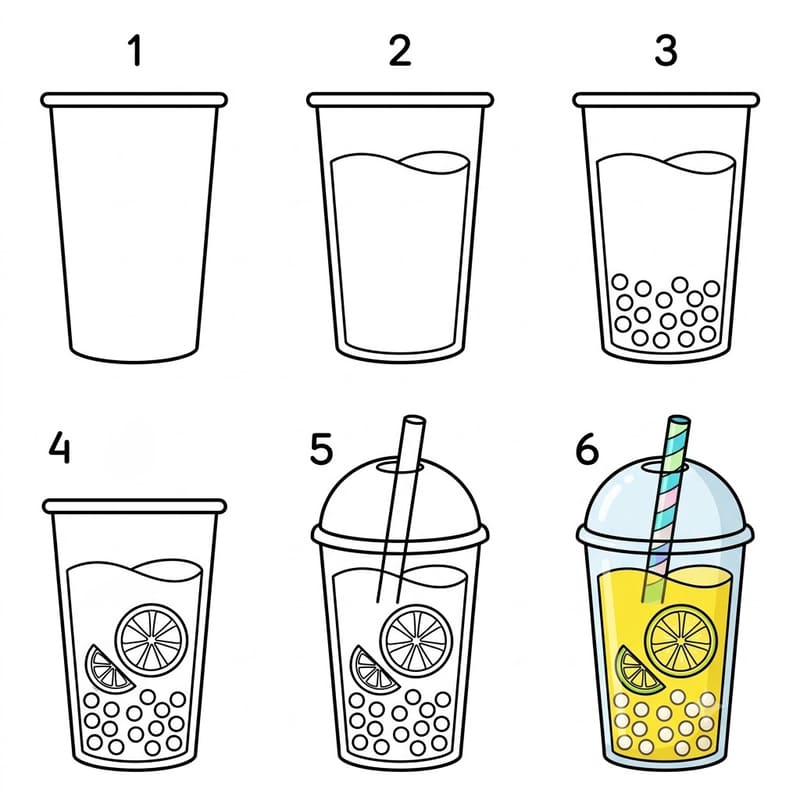 1

2

3

4

5

6