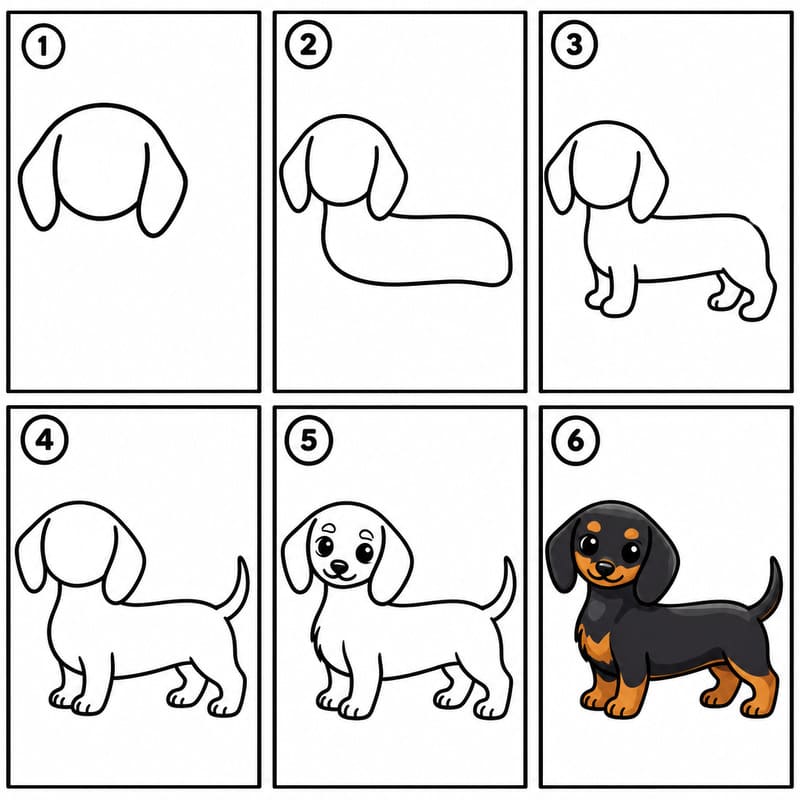 1

2

3

4

5

6