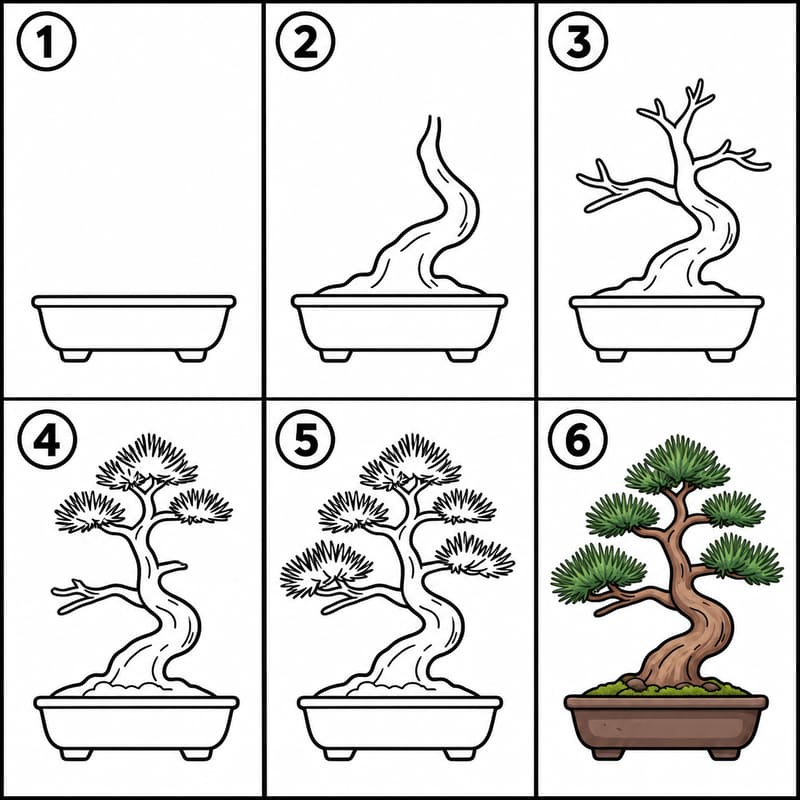 1

2

3

4

5

6