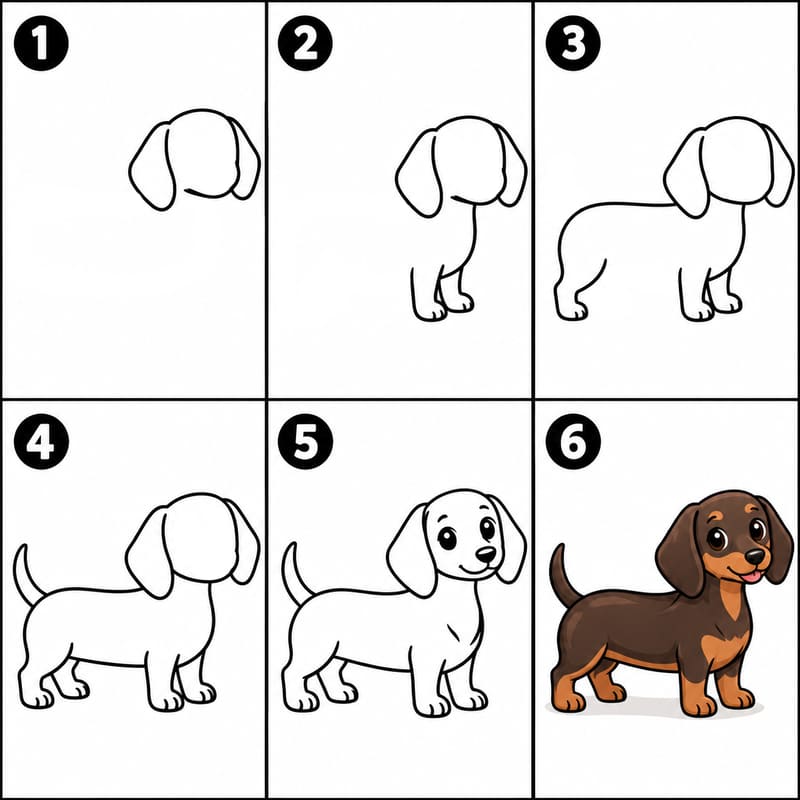 1
2
3
4
5
6