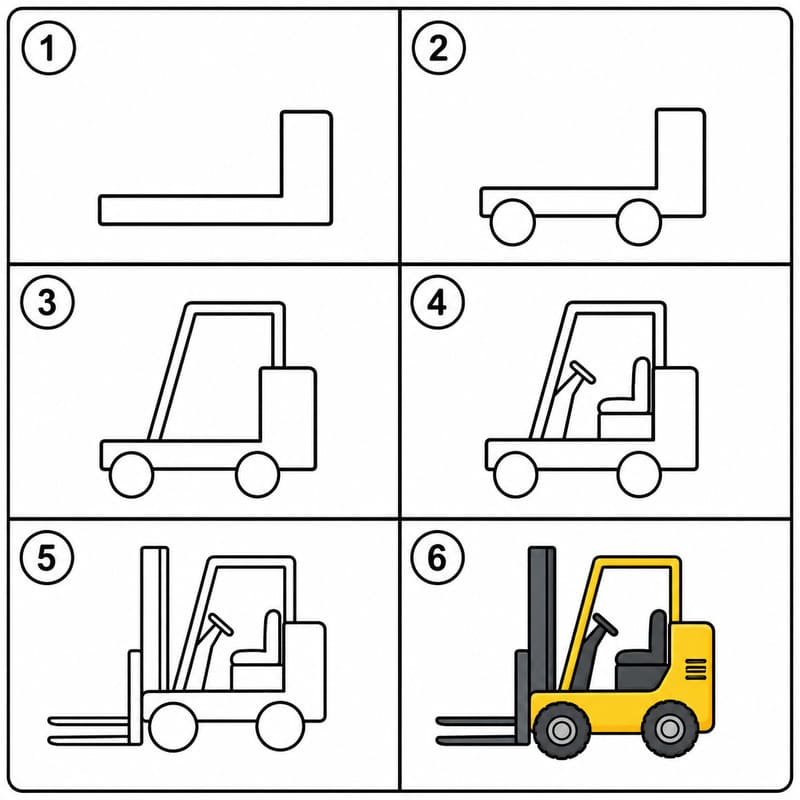 1
2
3
4
5
6