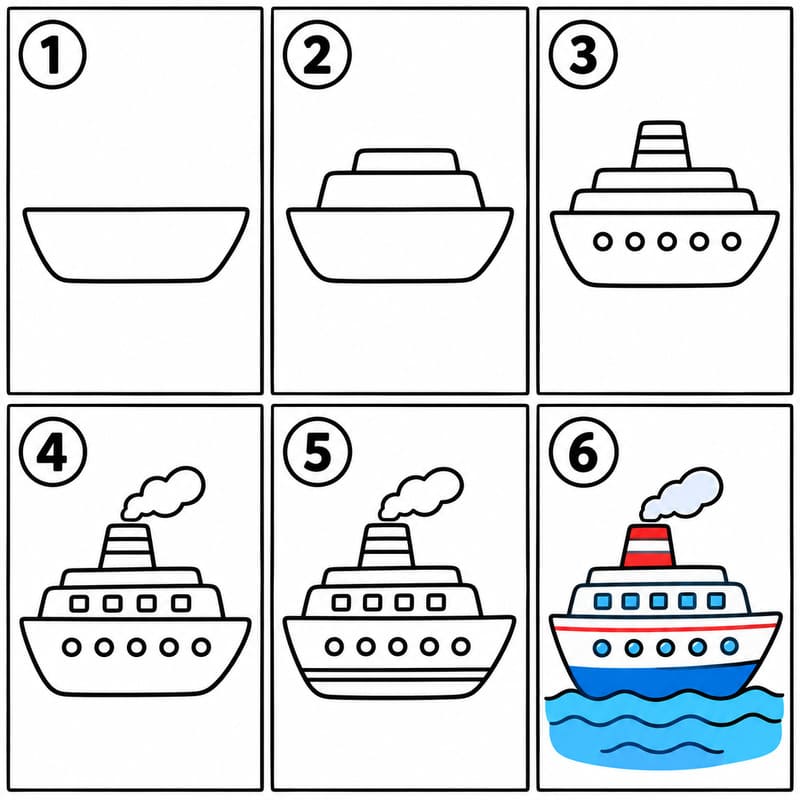 1

2

3

4

5

6