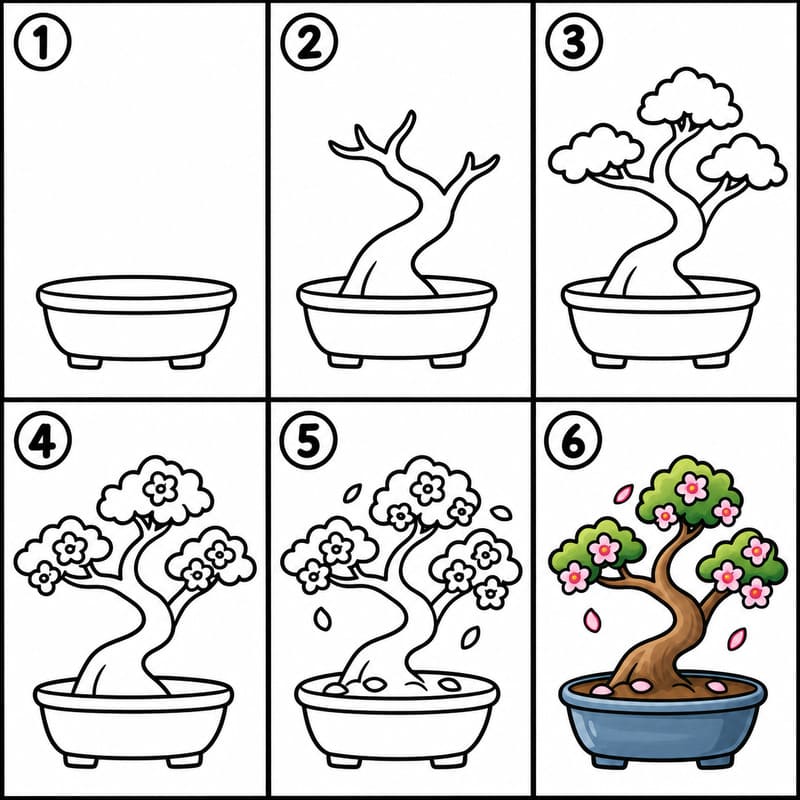 1
2
3
4
5
6