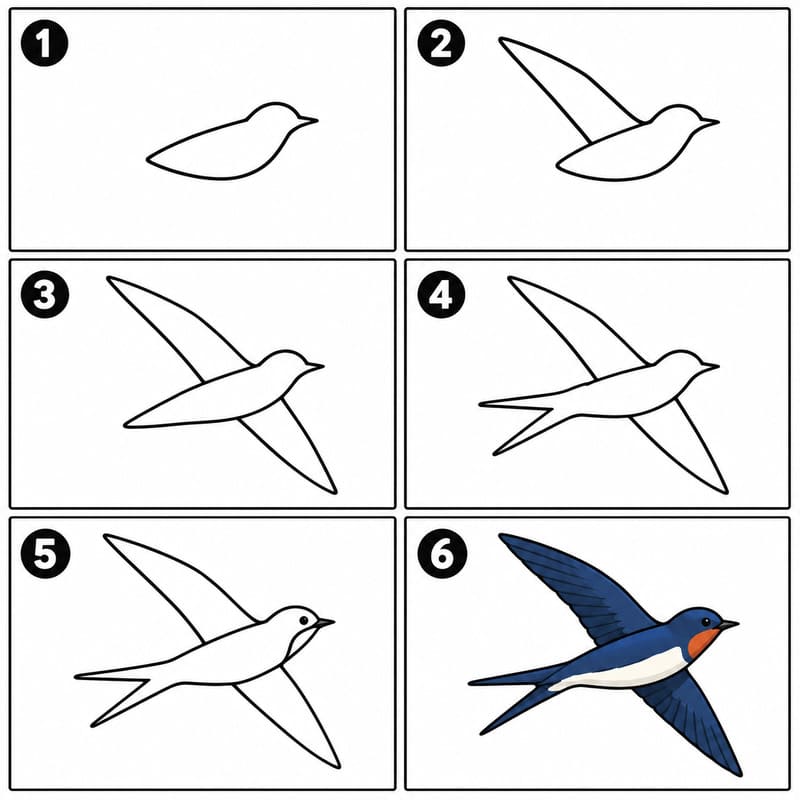 1

2

3

4

5

6