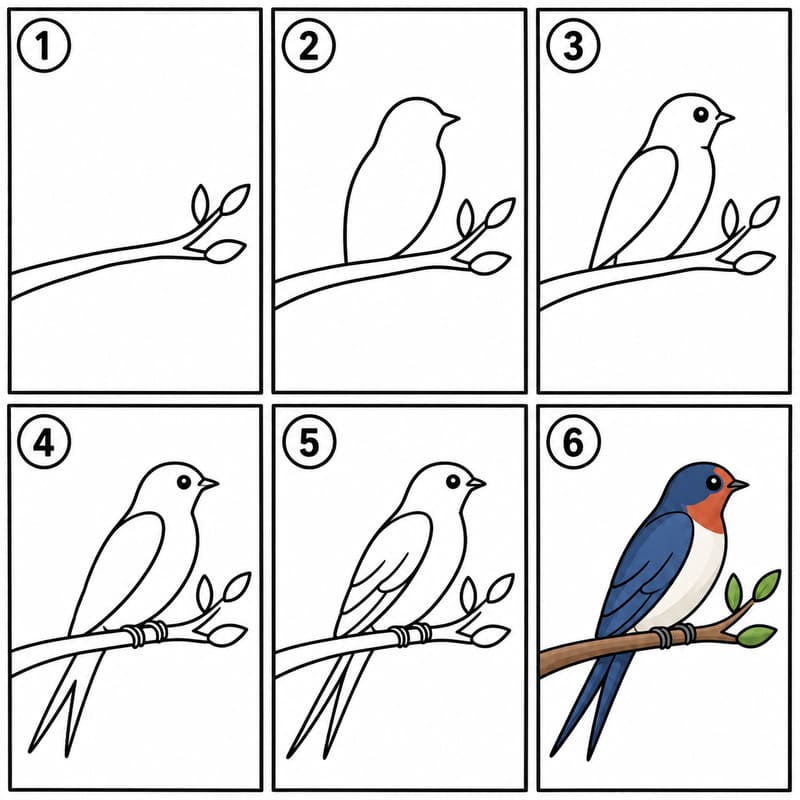 1
2
3
4
5
6