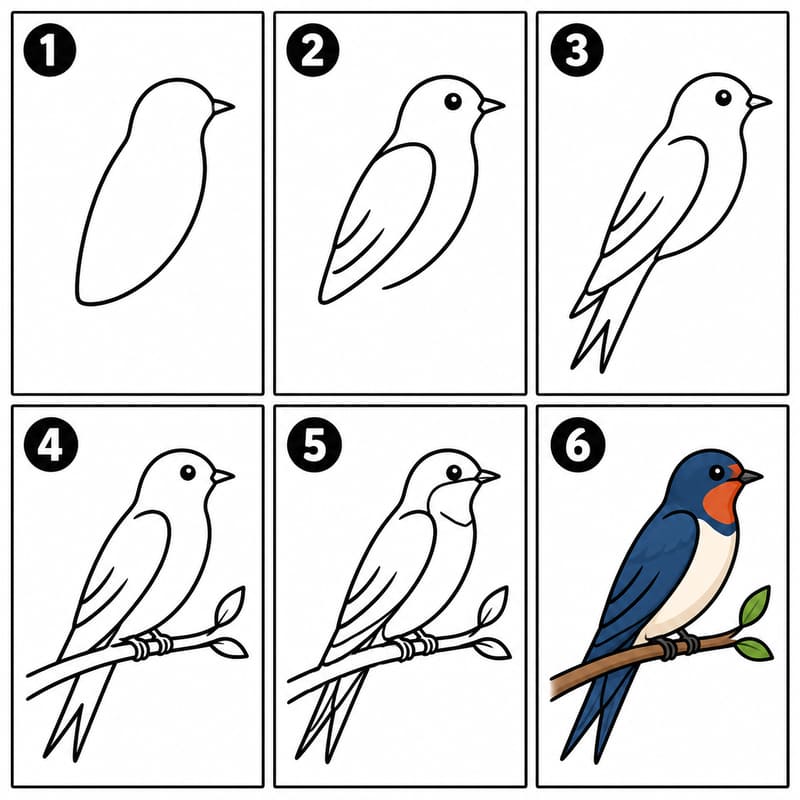 1
2
3
4
5
6