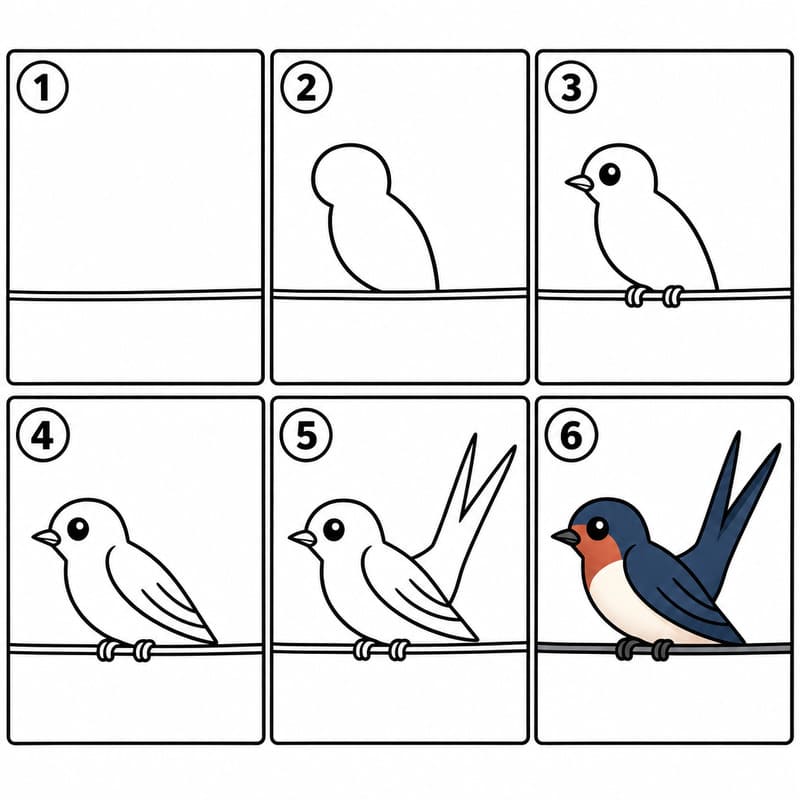 1
2
3
4
5
6