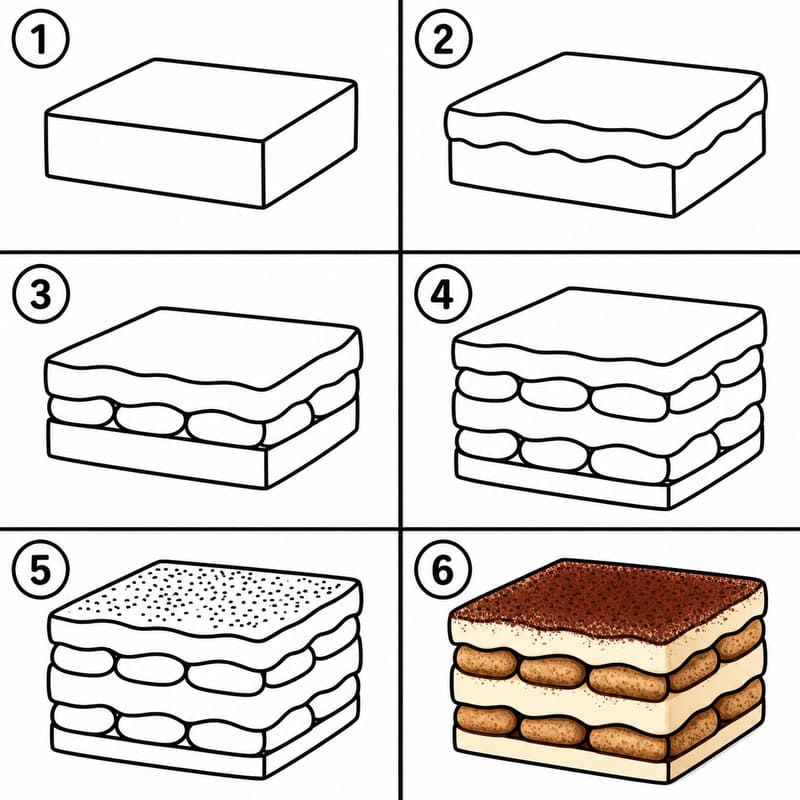 1

2

3

4

5

6