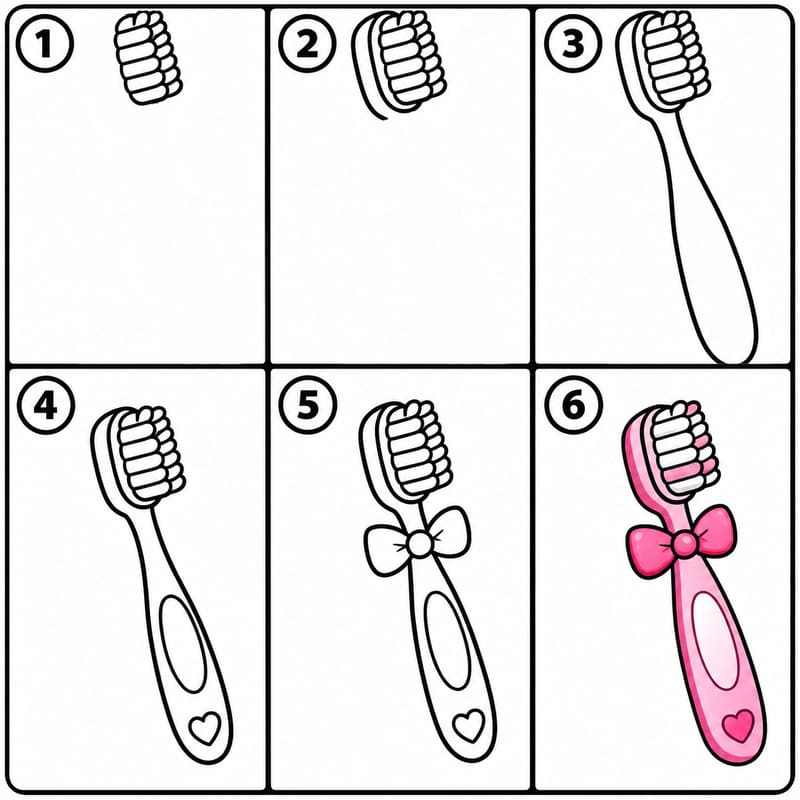 1

2

3

4

5

6