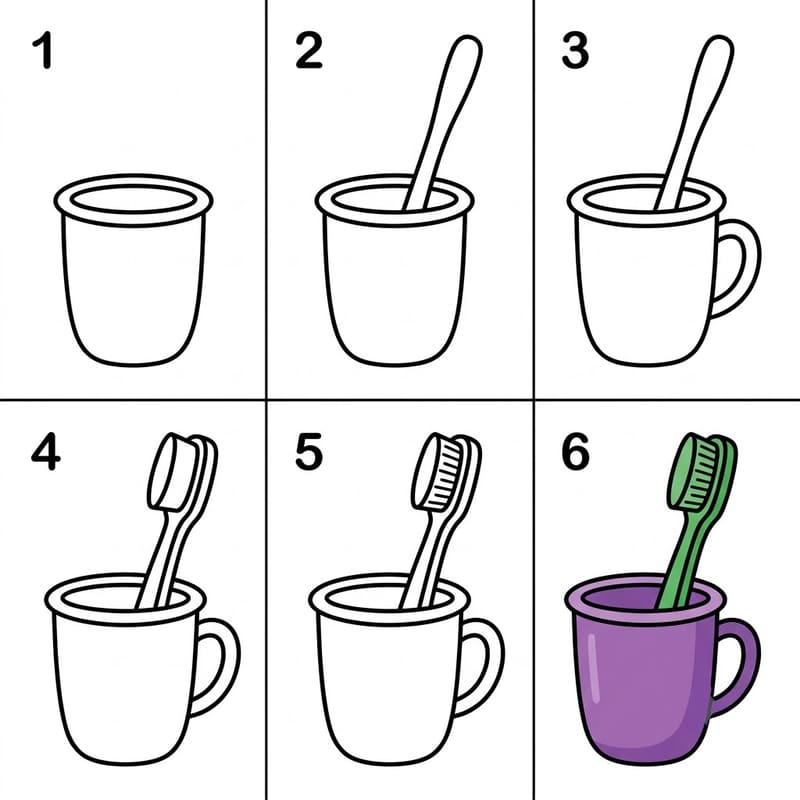 1

2

3

4

5

6