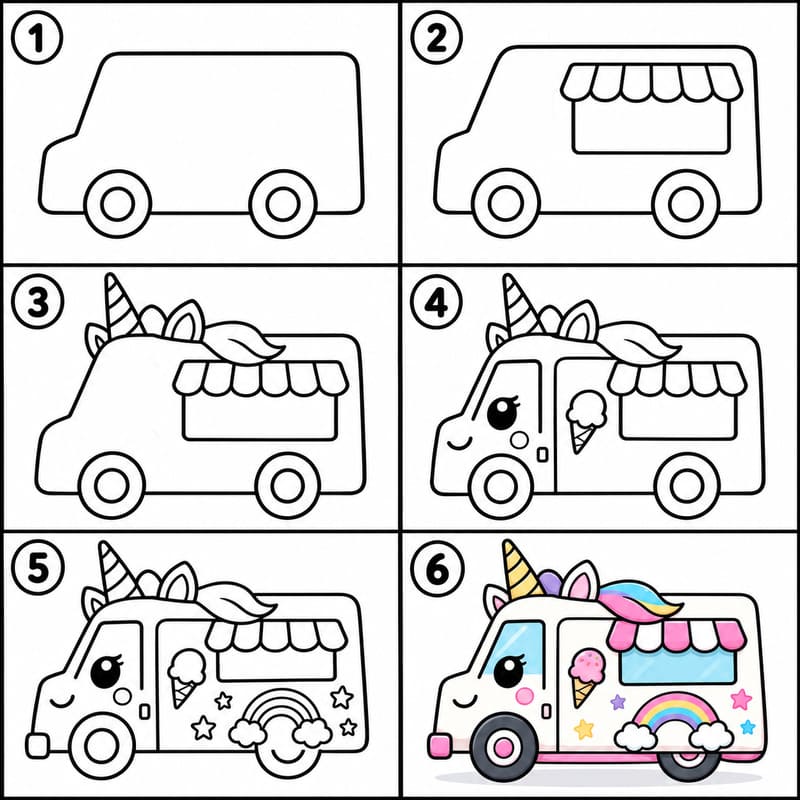 1
2
3
4
5
6