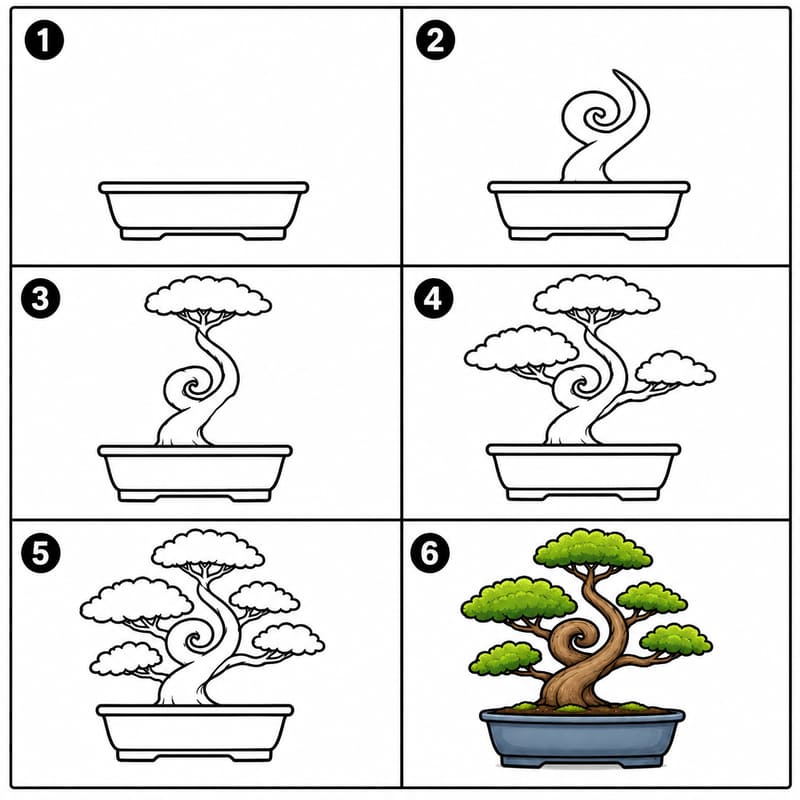 1

2

3

4

5

6