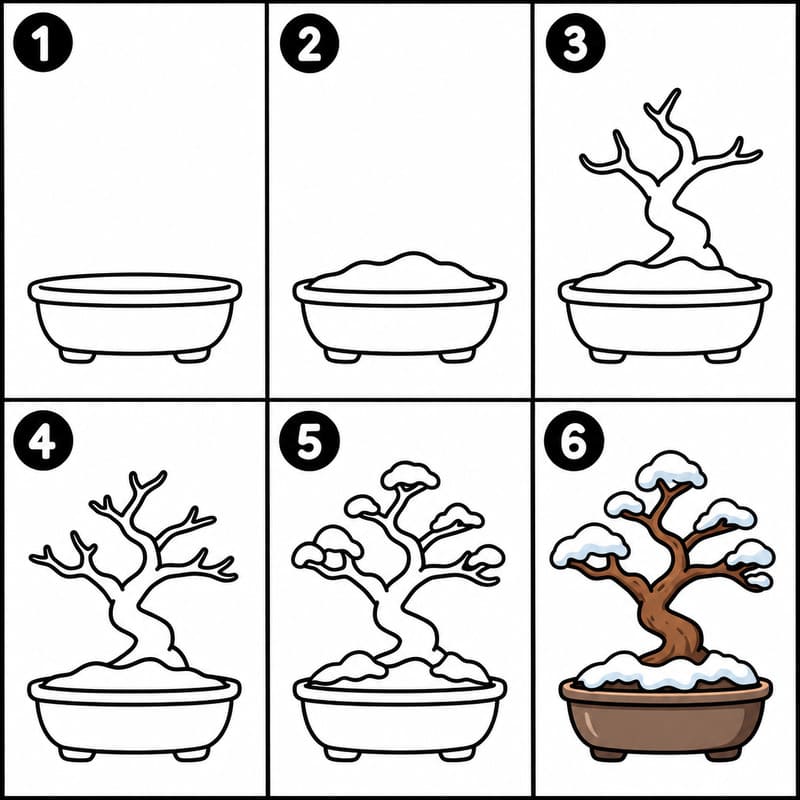 1

2

3

4

5

6