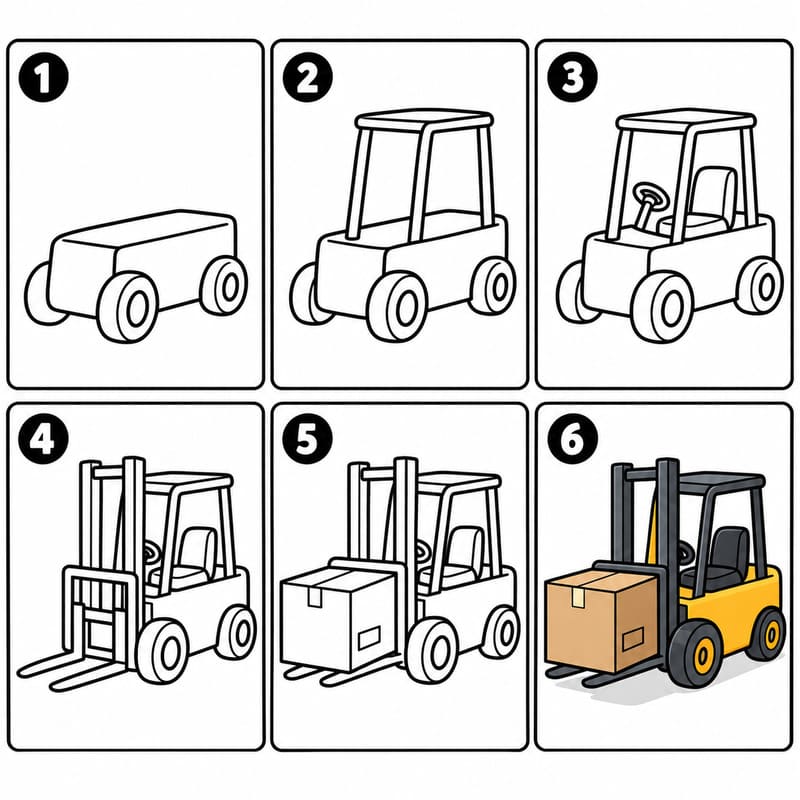 1

2

3

4

5

6