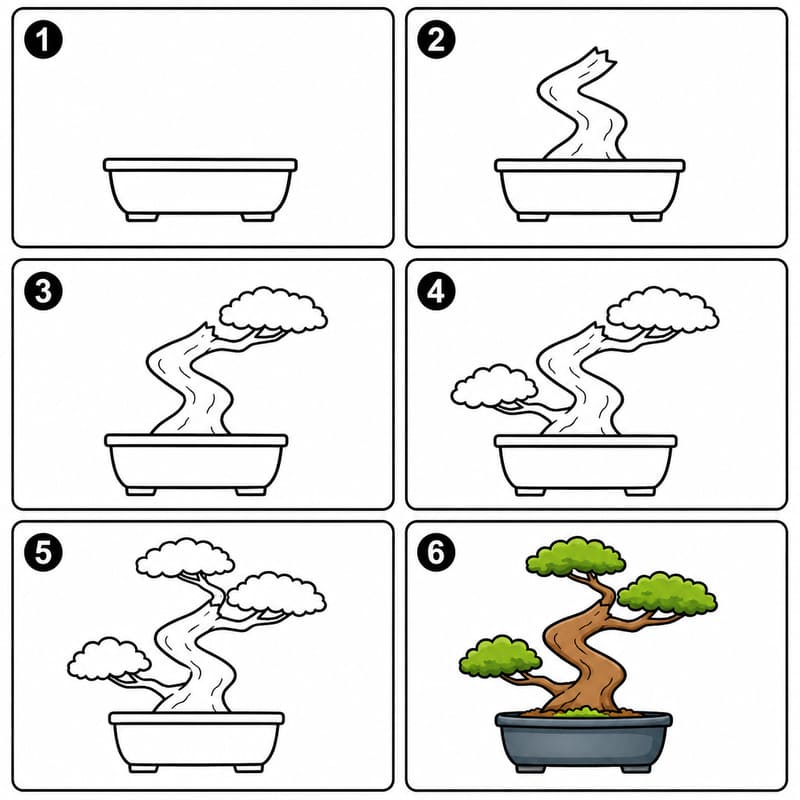 1

2

3

4

5

6